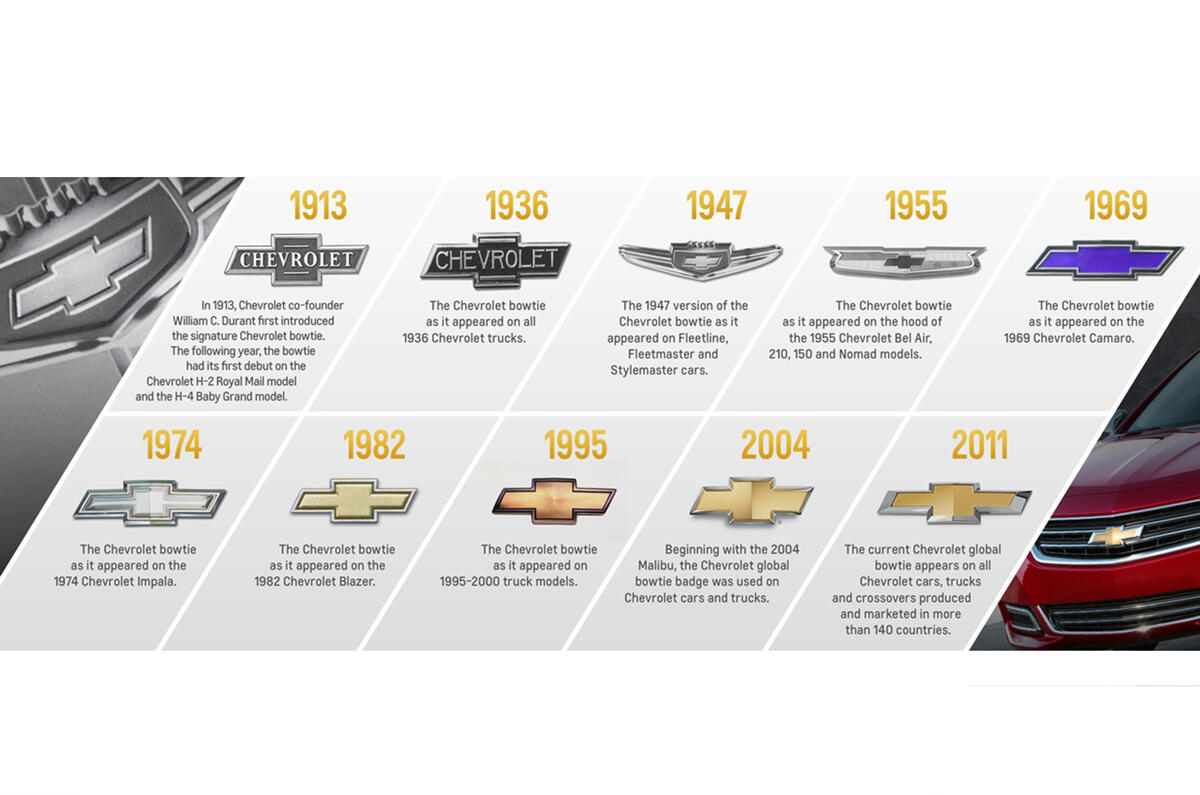 1913

CHEVROLET

In 1913, Chevrolet co-founder William C. Durant first introduced the signature Chevrolet bowtie. The following year, the bowtie had its first debut on the Chevrolet H-2 Royal Mail model and the H-4 Baby Grand model.

1936

CHEVROLET

The Chevrolet bowtie as it appeared on all 1936 Chevrolet trucks.

1947

The 1947 version of the Chevrolet bowtie as it appeared on Fleetline, Fleetmaster and Stylemaster cars.

1955

The Chevrolet bowtie as it appeared on the hood of the 1955 Chevrolet Bel Air, 210, 150 and Nomad models.

1969

The Chevrolet bowtie as it appeared on the 1969 Chevrolet Camaro.

1974

The Chevrolet bowtie as it appeared on the 1974 Chevrolet Impala.

1982

The Chevrolet bowtie as it appeared on the 1982 Chevrolet Blazer.

1995

The Chevrolet bowtie as it appeared on 1995-2000 truck models.

2004

Beginning with the 2004 Malibu, the Chevrolet global bowtie badge was used on Chevrolet cars and trucks.

2011

The current Chevrolet global bowtie appears on all Chevrolet cars, trucks and crossovers produced and marketed in more than 140 countries.