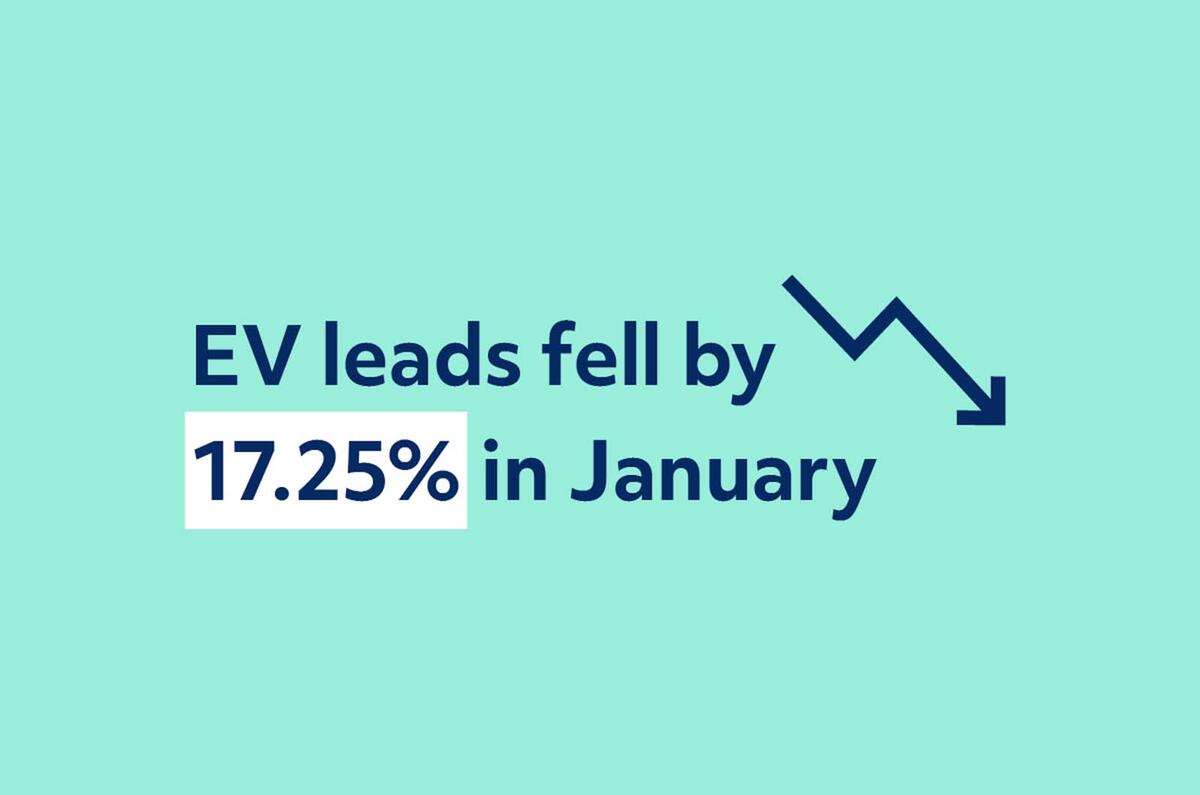 EV leads fell by 17.25% in January