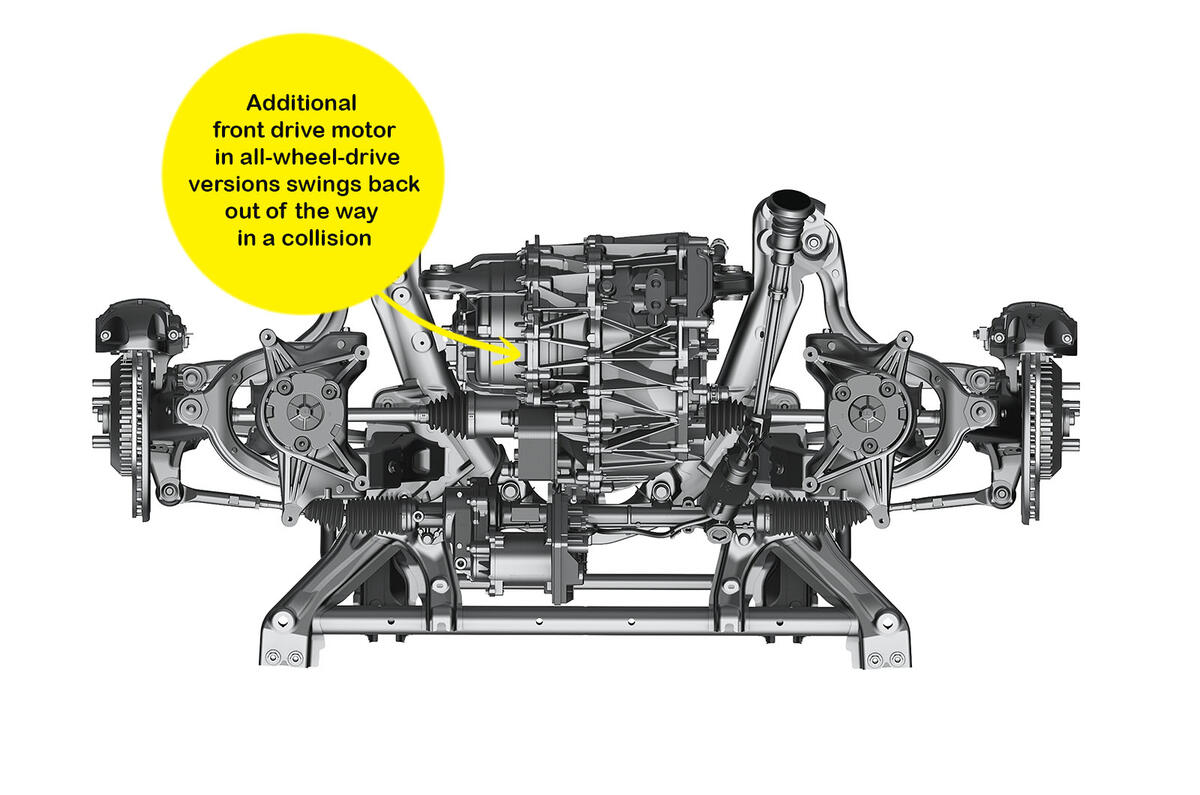 Additional front drive motor in all-wheel-drive versions swings back out of the way in a collision