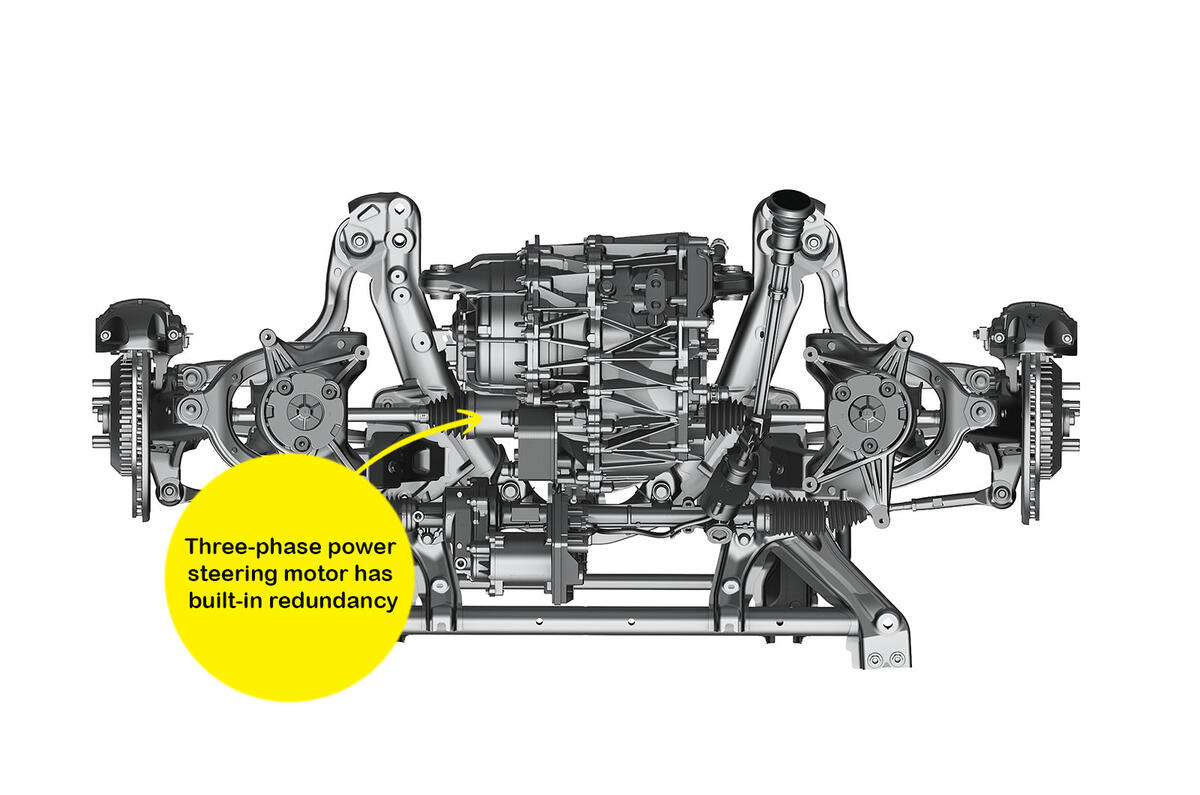 Three-phase power steering motor has built-in redundancy