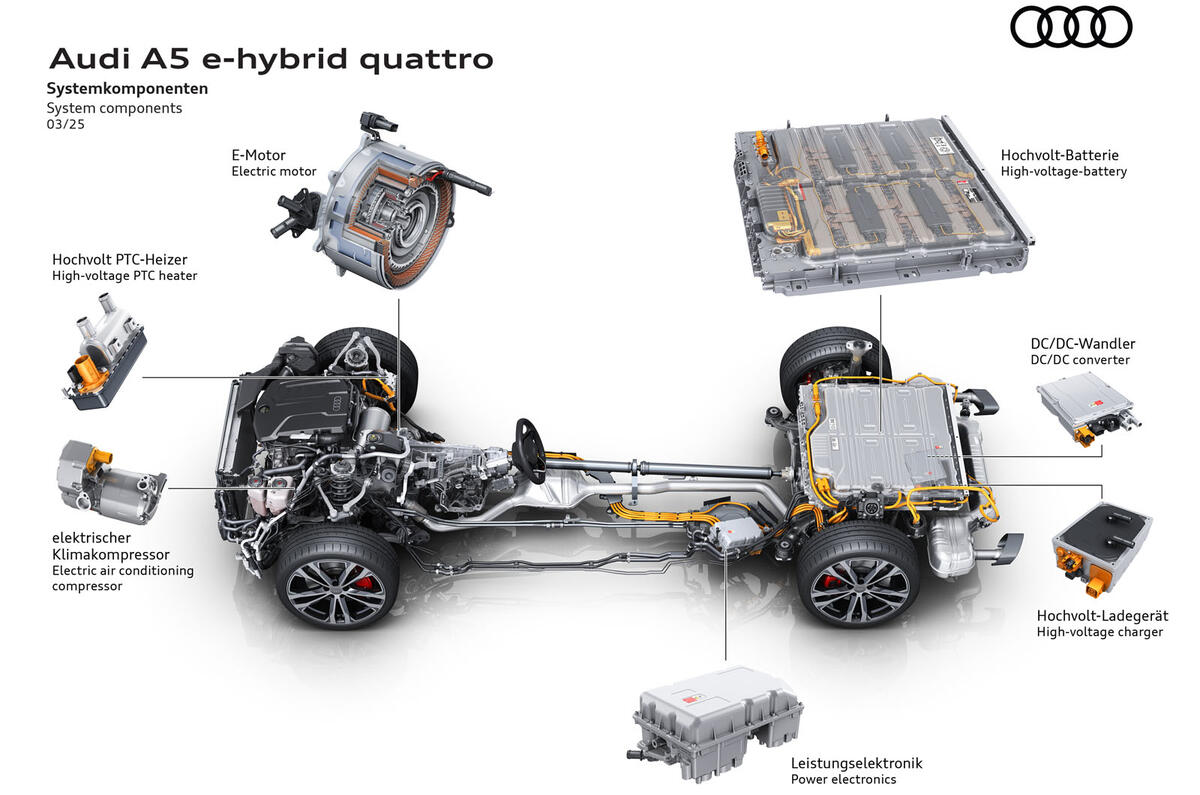 Audi A5 e-hybrid quattro

Systemkomponenten
System components
03/25

E-Motor
Electric motor

Hochvolt-Batterie
High-voltage-battery

Hochvolt PTC-Heizer
High-voltage PTC heater

DC/DC-Wandler
DC/DC converter

elektrischer Klimakompressor
Electric air conditioning compressor

Hochvolt-Ladegerät
High-voltage charger

Leistungselektronik
Power electronics