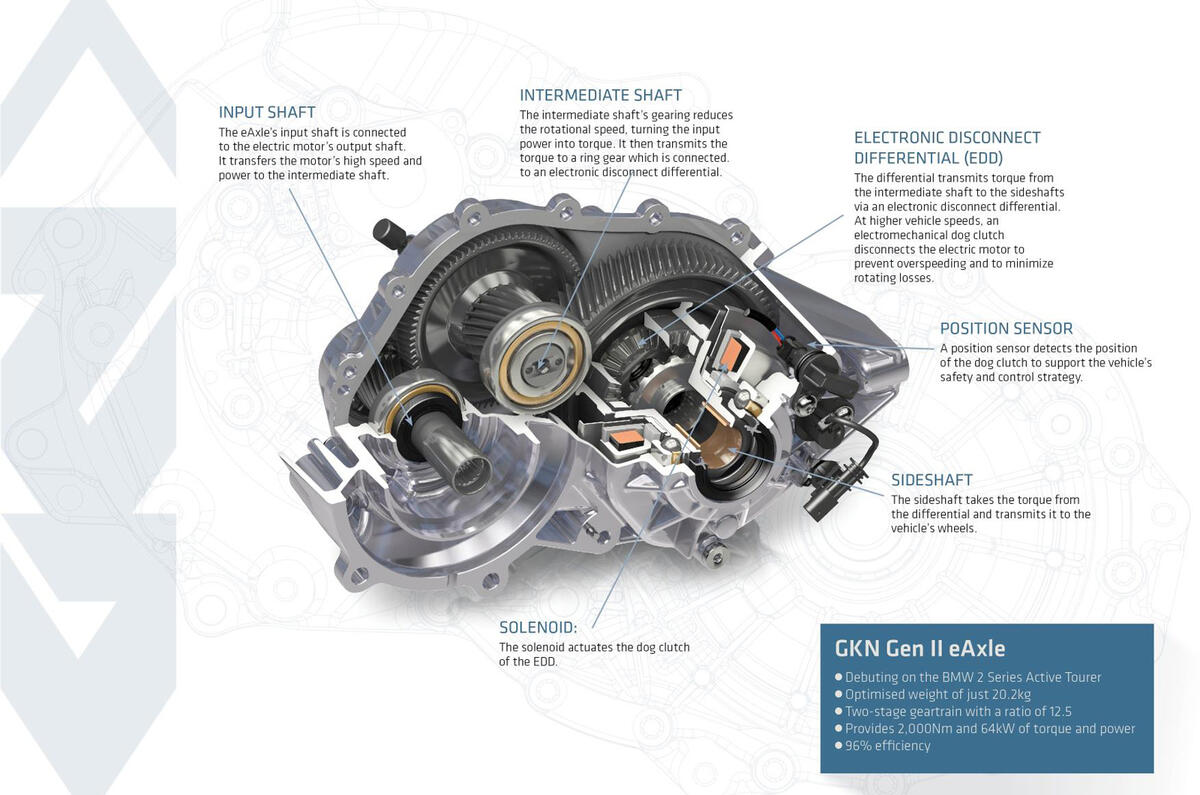 INPUT SHAFT
The eAxle's input shaft is connected to the electric motor's output shaft. It transfers the motor's high speed and power to the intermediate shaft.

INTERMEDIATE SHAFT
The intermediate shaft's gearing reduces the rotational speed, turning the input power into torque. It then transmits the torque to a ring gear which is connected. to an electronic disconnect differential.

ELECTRONIC DISCONNECT DIFFERENTIAL (EDD)
The differential transmits torque from the intermediate shaft to the sideshafts via an electronic disconnect differential. At higher vehicle speeds, an electromechanical dog clutch disconnects the electric motor to prevent overspeeding and to minimize rotating losses.

POSITION SENSOR
A position sensor detects the position of the dog clutch to support the vehicle's safety and control strategy.

SIDESHAFT
The sideshaft takes the torque from the differential and transmits it to the vehicle's wheels.

SOLENOID:
The solenoid actuates the dog clutch of the EDD.

GKN Gen II eAxle
● Debuting on the BMW 2 Series Active Tourer
● Optimised weight of just 20.2kg
● Two-stage geartrain with a ratio of 12.5
● Provides 2,000Nm and 64kW of torque and power
● 96% efficiency