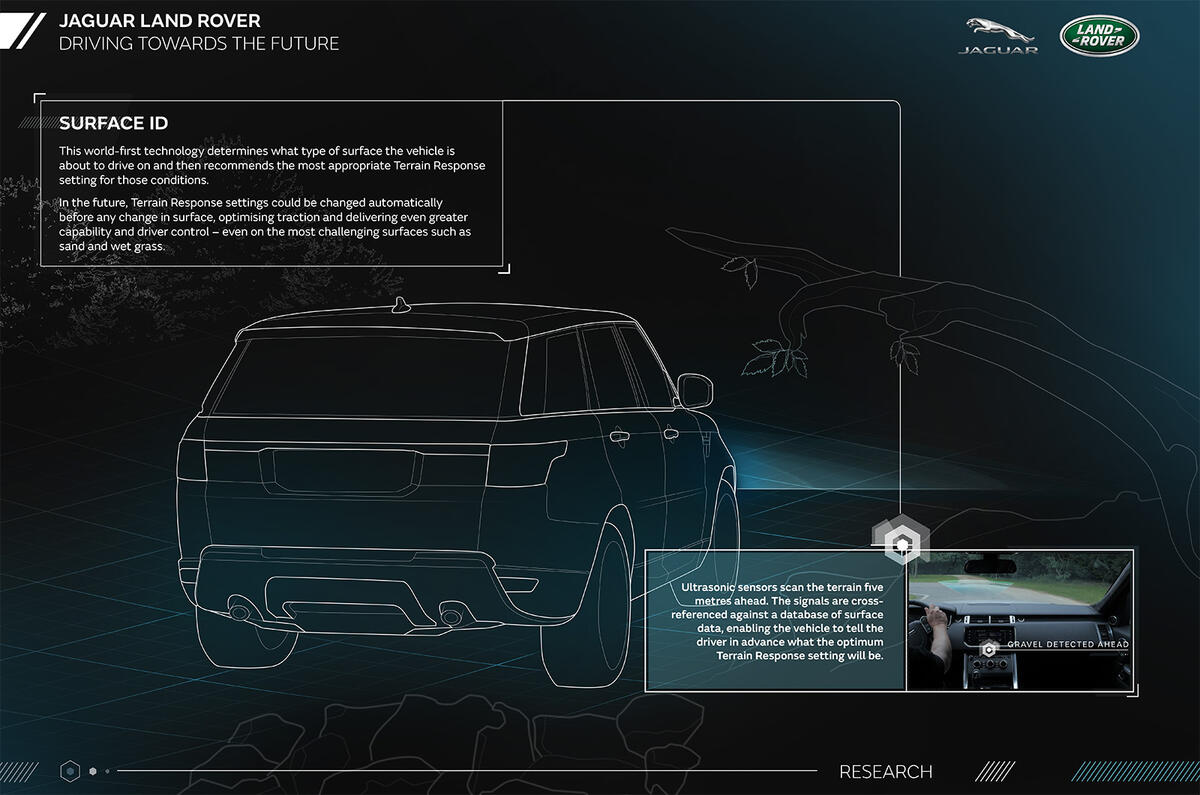 JAGUAR LAND ROVER
DRIVING TOWARDS THE FUTURE

JAGUAR

LAND ROVER

SURFACE ID

This world-first technology determines what type of surface the vehicle is about to drive on and then recommends the most appropriate Terrain Response setting for those conditions.

In the future, Terrain Response settings could be changed automatically before any change in surface, optimising traction and delivering even greater capability and driver control – even on the most challenging surfaces such as sand and wet grass.

Ultrasonic sensors scan the terrain five metres ahead. The signals are cross-referenced against a database of surface data, enabling the vehicle to tell the driver in advance what the optimum Terrain Response setting will be.

GRAVEL DETECTED AHEAD

RESEARCH