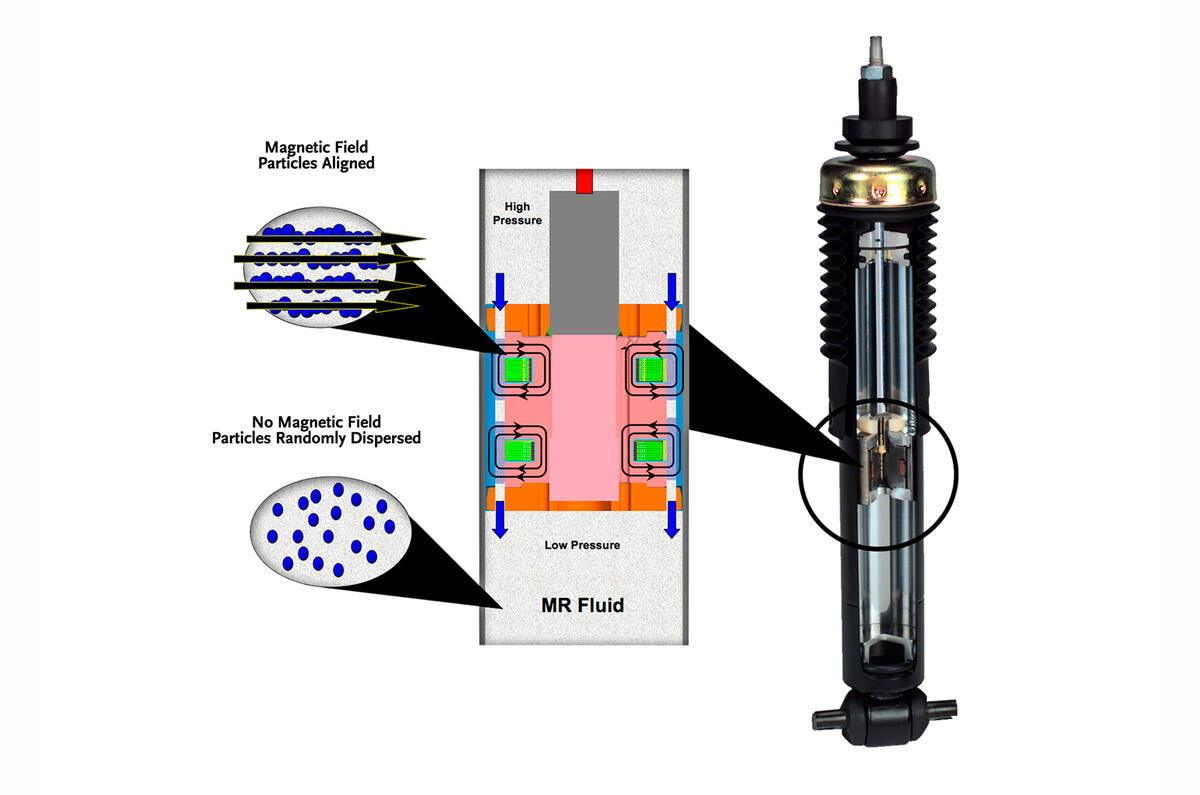 Magnetic Field
Particles Aligned

High
Pressure

No Magnetic Field
Particles Randomly Dispersed

Low Pressure

MR Fluid